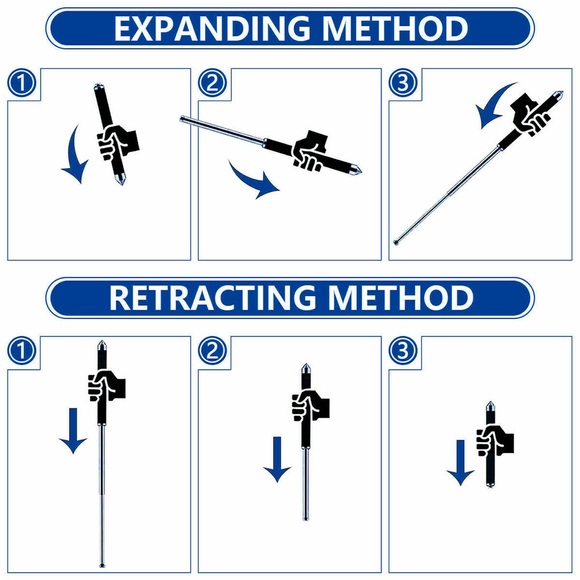 EXPANDING METHOD

1

2

3

RETRACTING METHOD

1

2

3